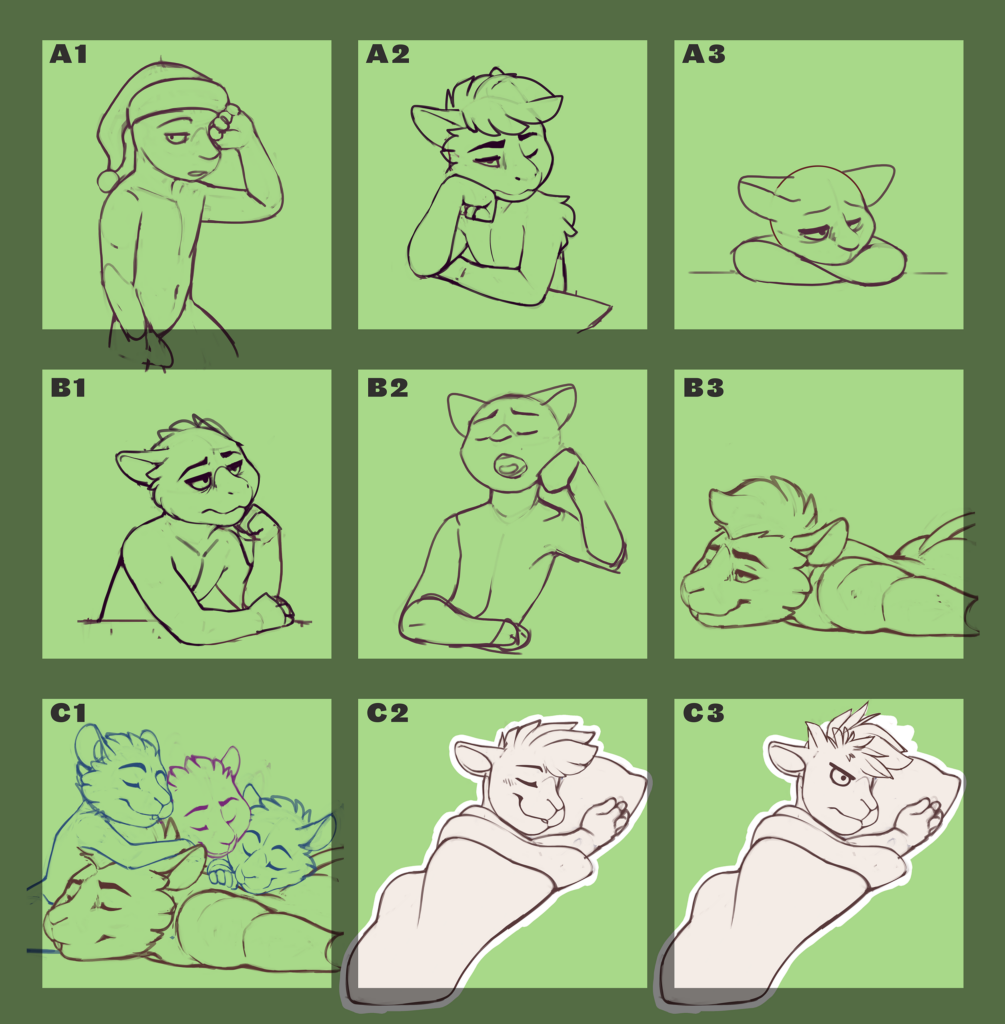 A1
A2
A3
B1
B2
B3
C1
C2
C3