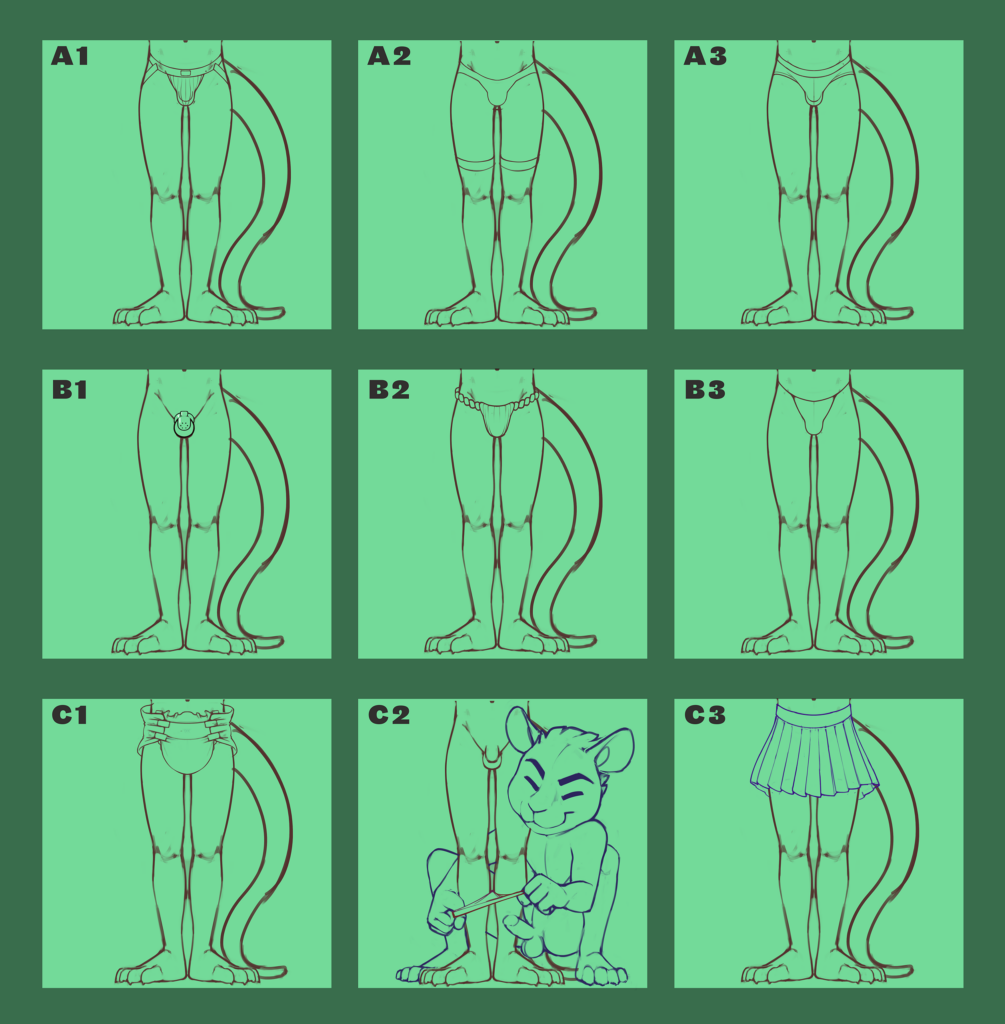 A1

A2

A3

B1

B2

B3

C1

C2

C3