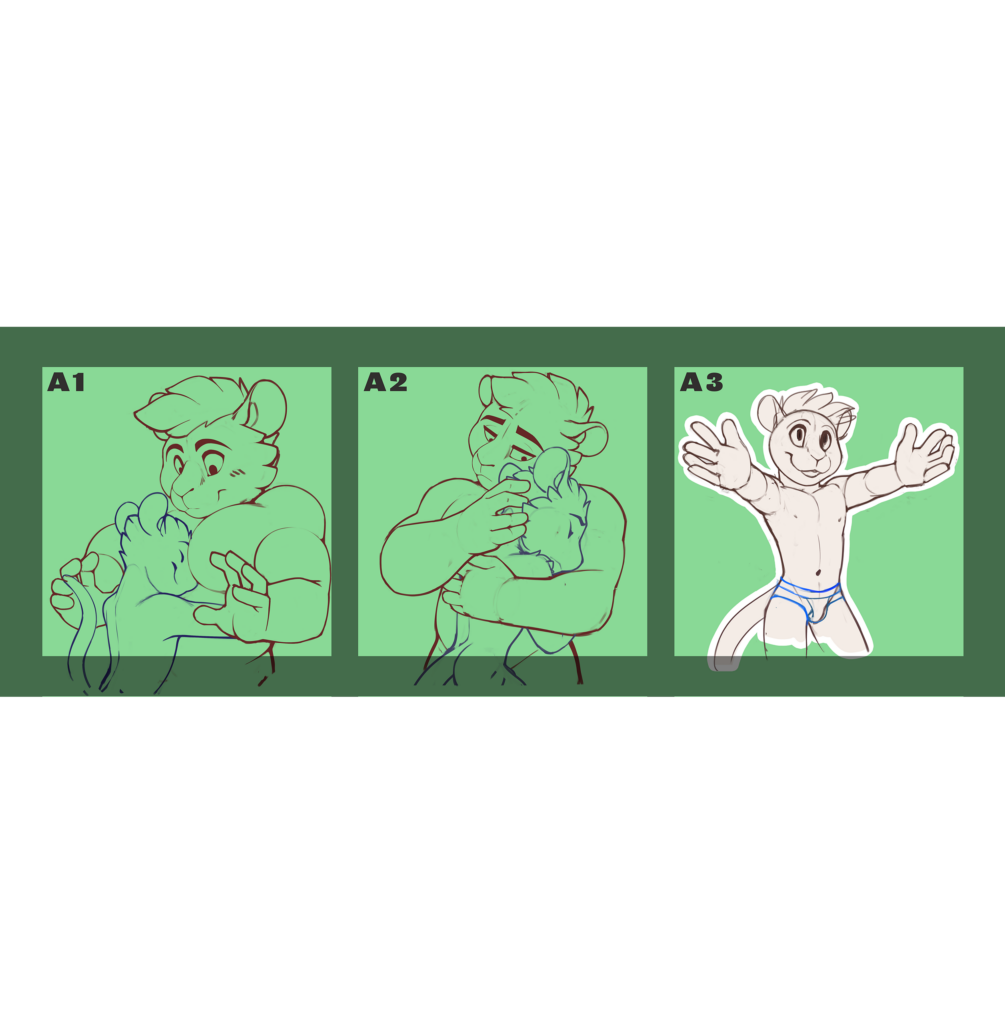 A1

A2

A3